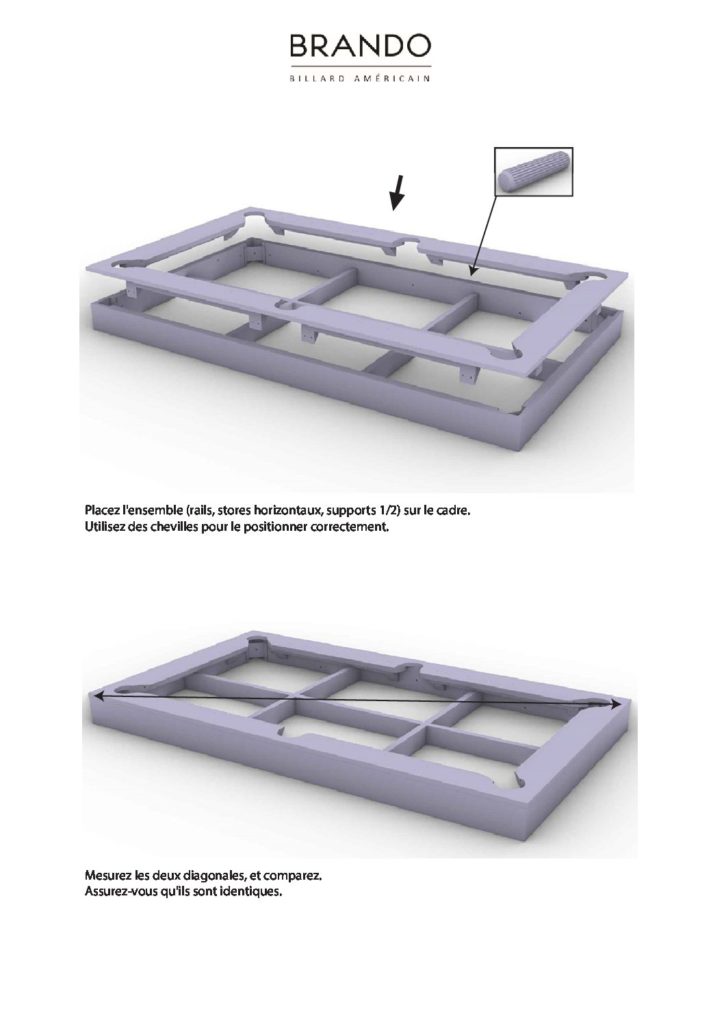 BRANDO
BILLARD AMÉRICAIN

Placez l'ensemble (rails, stores horizontaux, supports 1/2) sur le cadre.
Utilisez des chevilles pour le positionner correctement.

Mesurez les deux diagonales, et comparez.
Assurez-vous qu'ils sont identiques.